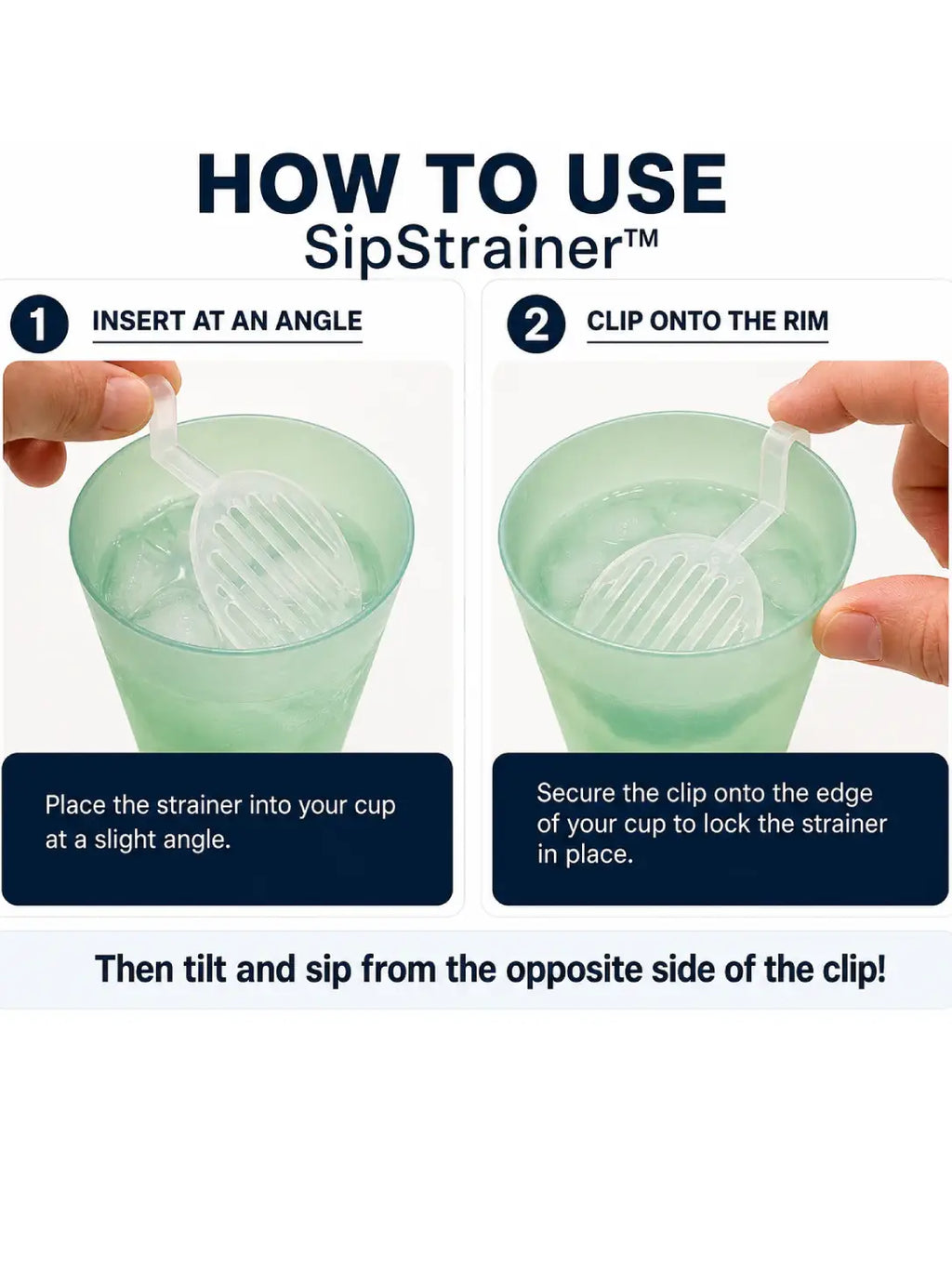 HOW TO USE
SipStrainer™

1 INSERT AT AN ANGLE

Place the strainer into your cup at a slight angle.

2 CLIP ONTO THE RIM

Secure the clip onto the edge of your cup to lock the strainer in place.

Then tilt and sip from the opposite side of the clip!